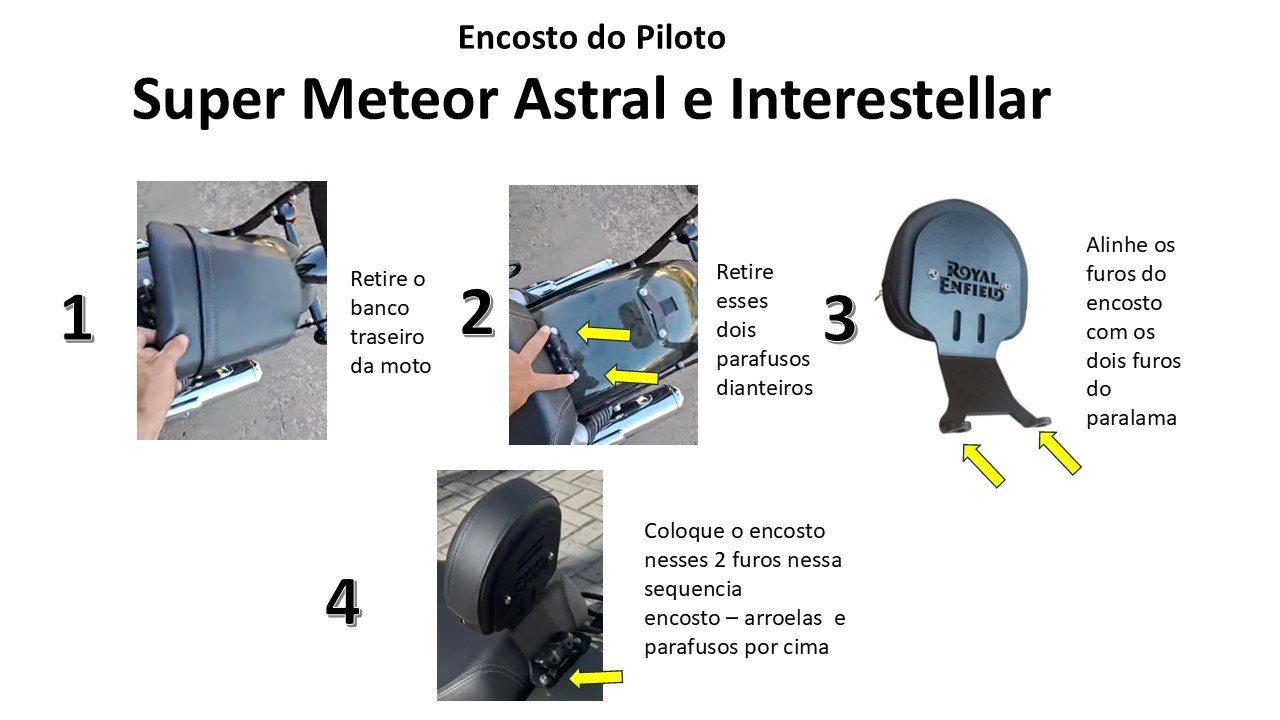 Encosto do Piloto

Super Meteor Astral e Interestellar

1

Retire o banco traseiro da moto

2

Retire esses dois parafusos dianteiros

3

ROYAL ENFIELD

Alinhe os furos do encosto com os dois furos do paralama

4

Coloque o encosto nesses 2 furos nessa sequencia
encosto – arroelas e parafusos por cima