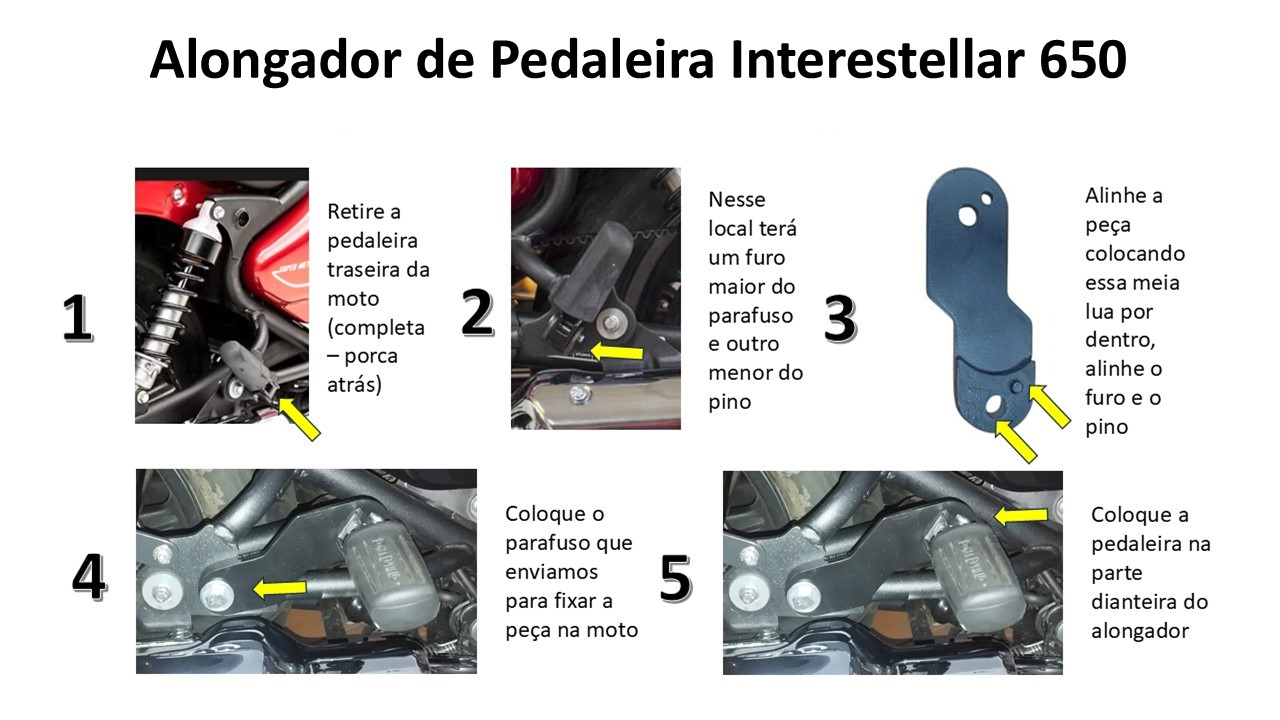 Alongador de Pedaleira Interestellar 650

1

Retire a pedaleira traseira da moto (completa – porca atrás)

2

Nesse local terá um furo maior do parafuso e outro menor do pino

3

Alinhe a peça colocando essa meia lua por dentro, alinhe o furo e o pino

4

Coloque o parafuso que enviamos para fixar a peça na moto

5

Coloque a pedaleira na parte dianteira do alongador