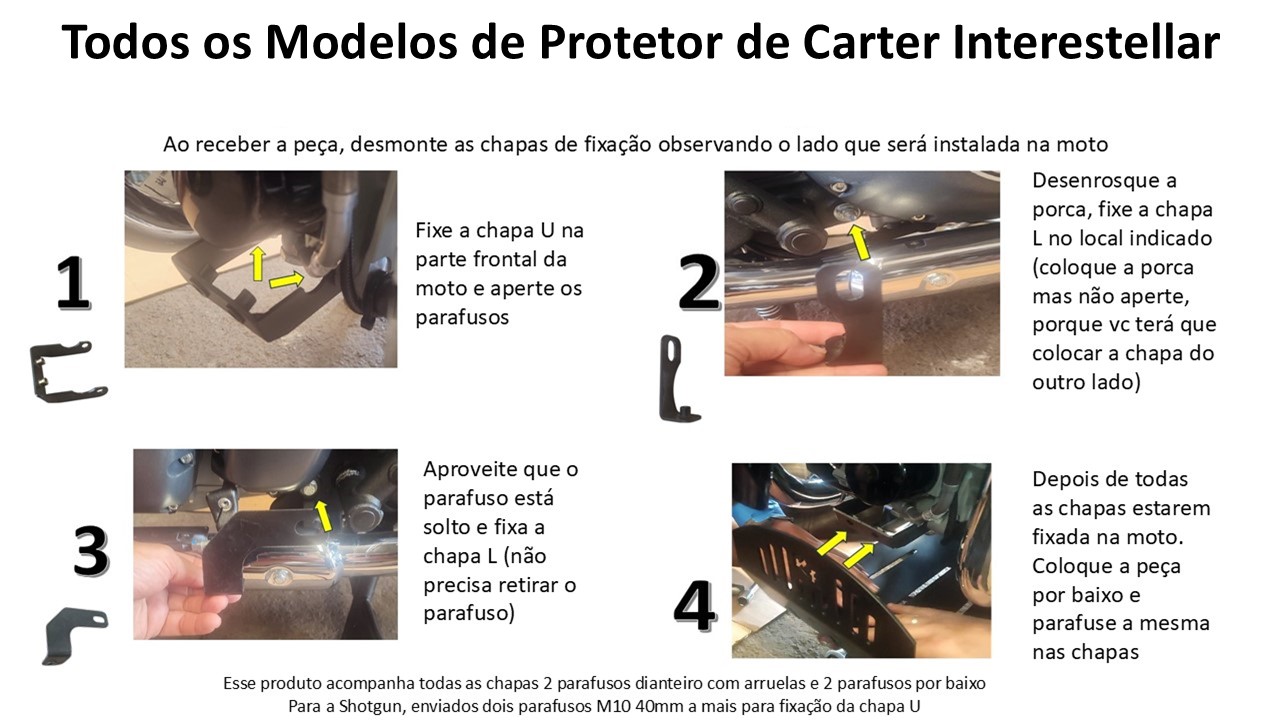 Todos os Modelos de Protetor de Carter Interestellar

Ao receber a peça, desmonte as chapas de fixação observando o lado que será instalada na moto

1

Fixe a chapa U na parte frontal da moto e aperte os parafusos

2

Desenrosque a porca, fixe a chapa L no local indicado (coloque a porca mas não aperte, porque vc terá que colocar a chapa do outro lado)

3

Aproveite que o parafuso está solto e fixa a chapa L (não precisa retirar o parafuso)

4

Depois de todas as chapas estarem fixada na moto. Coloque a peça por baixo e parafuse a mesma nas chapas

Esse produto acompanha todas as chapas 2 parafusos dianteiro com arruelas e 2 parafusos por baixo
Para a Shotgun, enviados dois parafusos M10 40mm a mais para fixação da chapa U